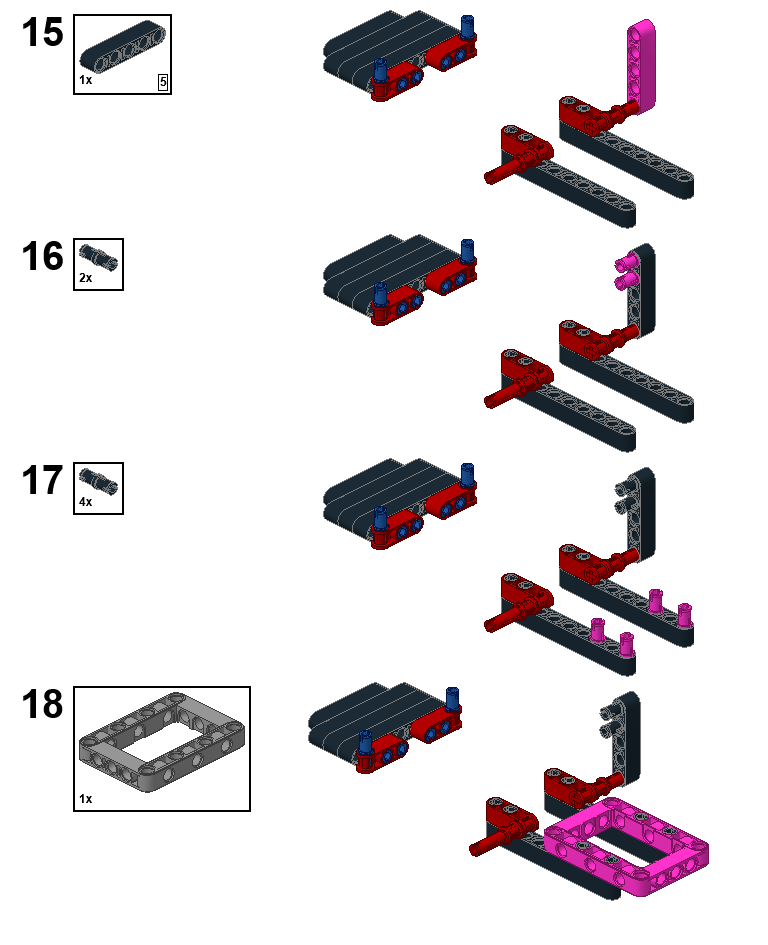 15

1x

5

16

2x

17

4x

18

1x