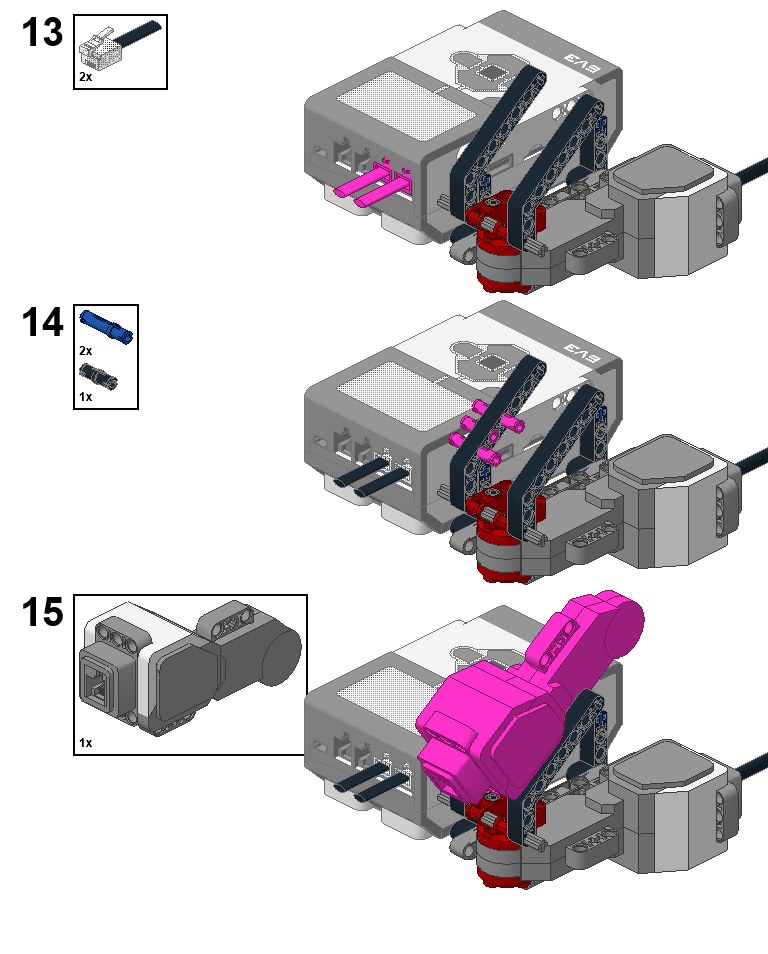 13

2x

EV3

14

2x

1x

EV3

15

1x