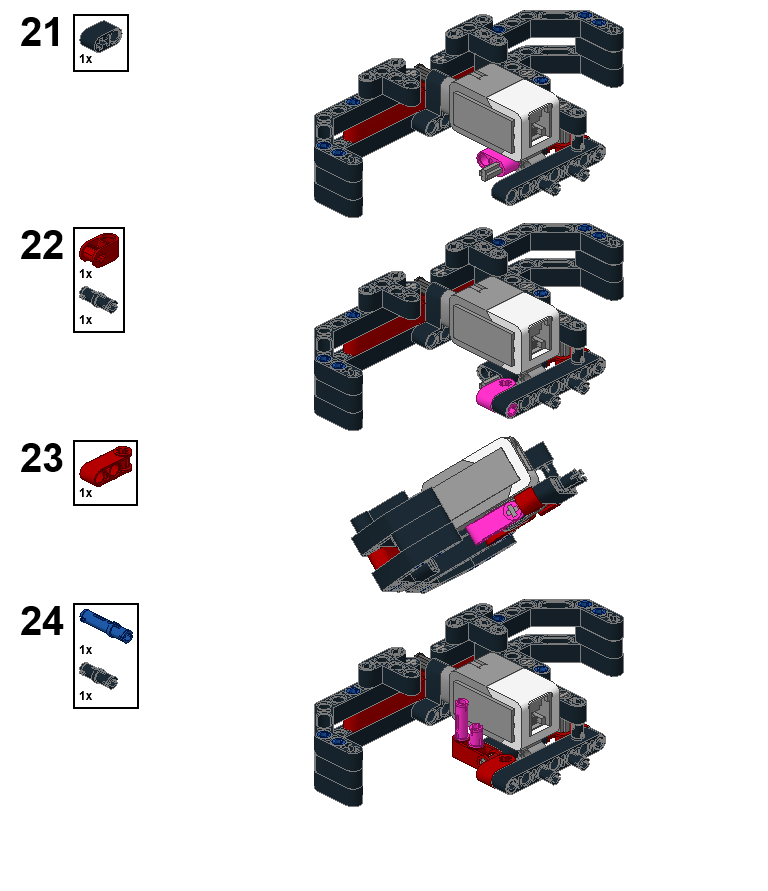 21
1x

22
1x
1x

23
1x

24
1x
1x