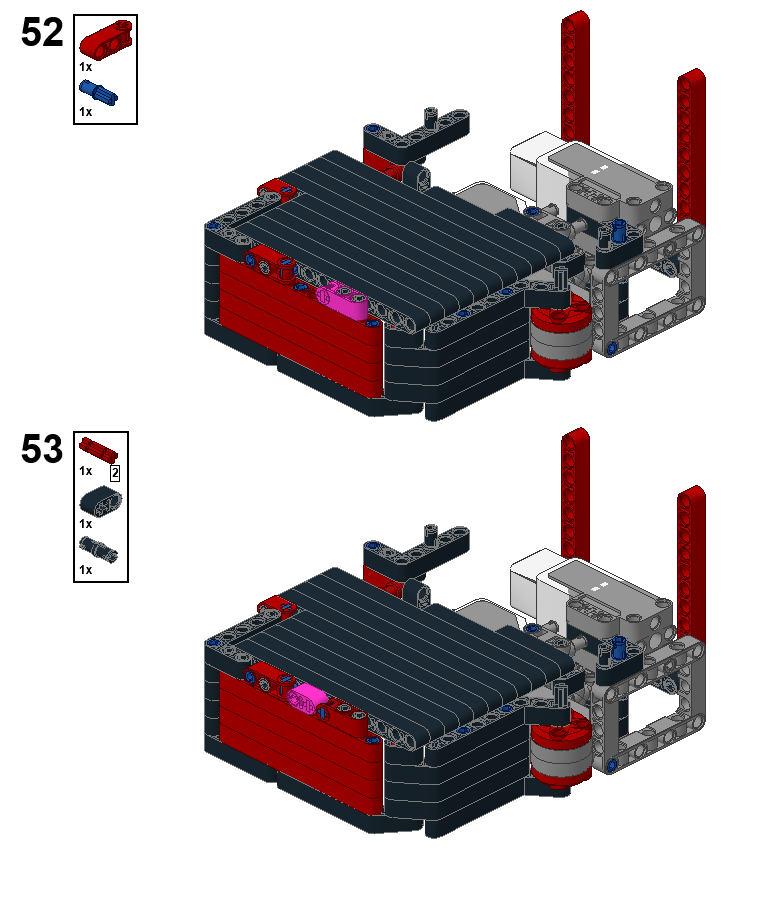 52

1x

1x

53

1x

2

1x

1x