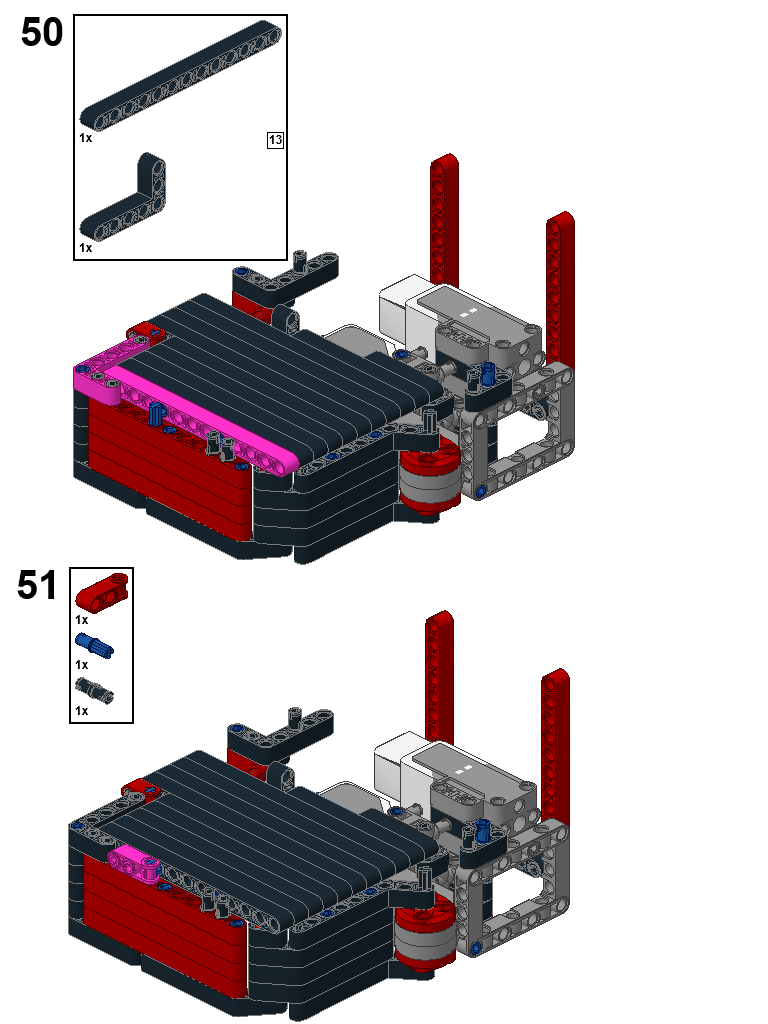 50

1x

13

1x

51

1x

1x

1x