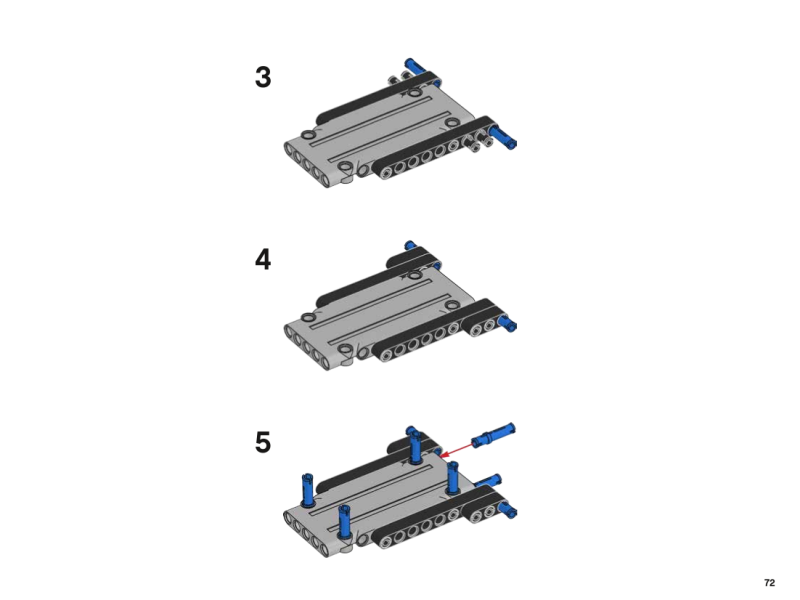 3

4

5

72