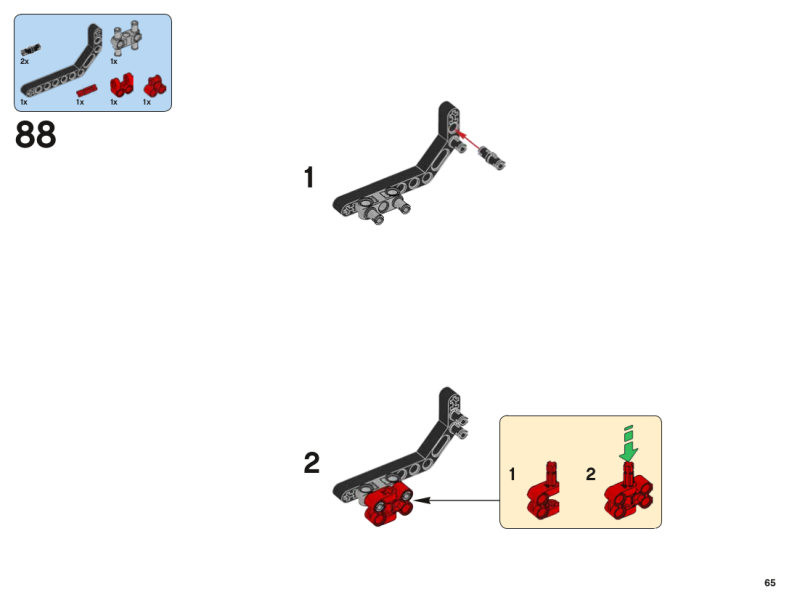 2x
1x
1x
1x
1x
1x

88

1

2

1
2

65