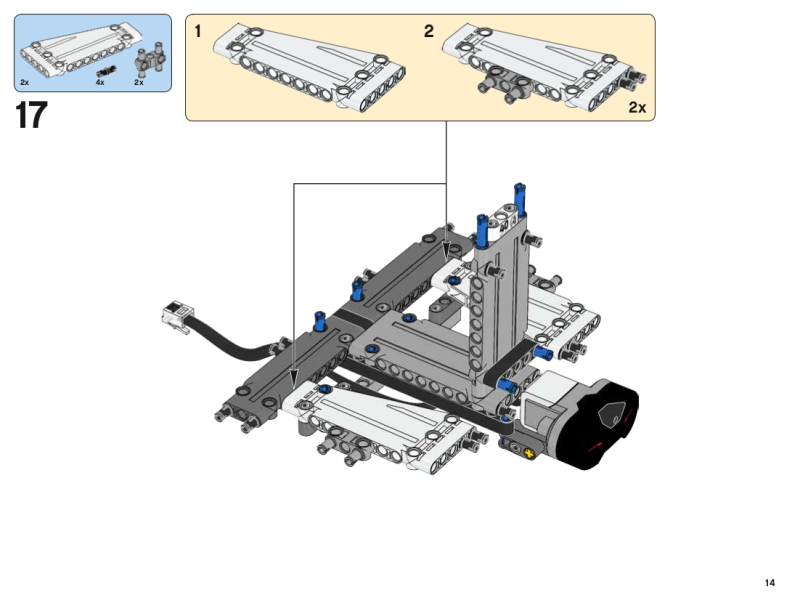 2x
4x
2x

17

1

2

2x

14