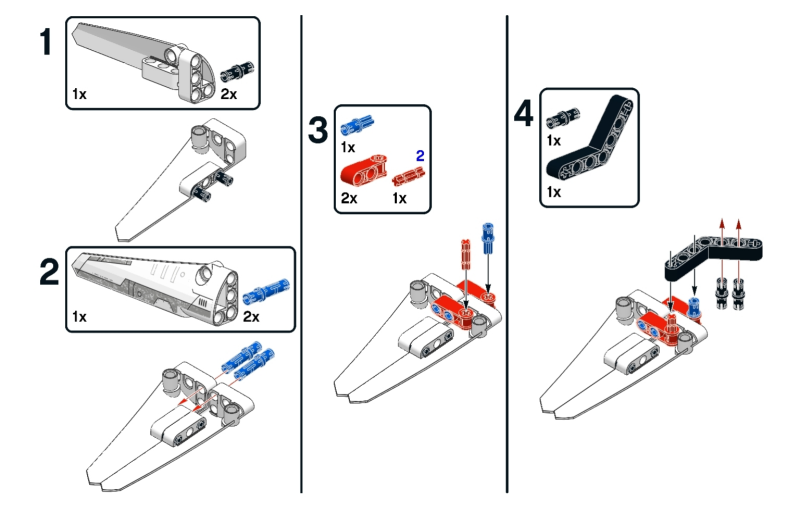 1
1x
2x

2
1x
2x

3
1x
2
2x
1x

4
1x
1x