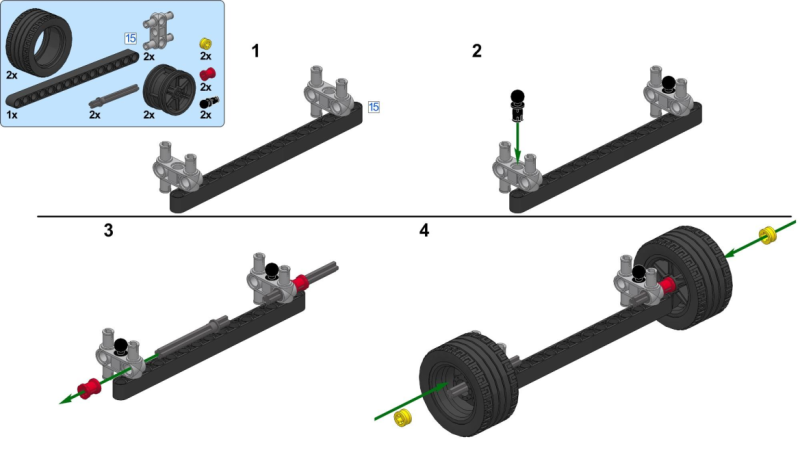 2x
15
2x
2x
2x
1x
2x
2x
2x

1
15

2

3

4