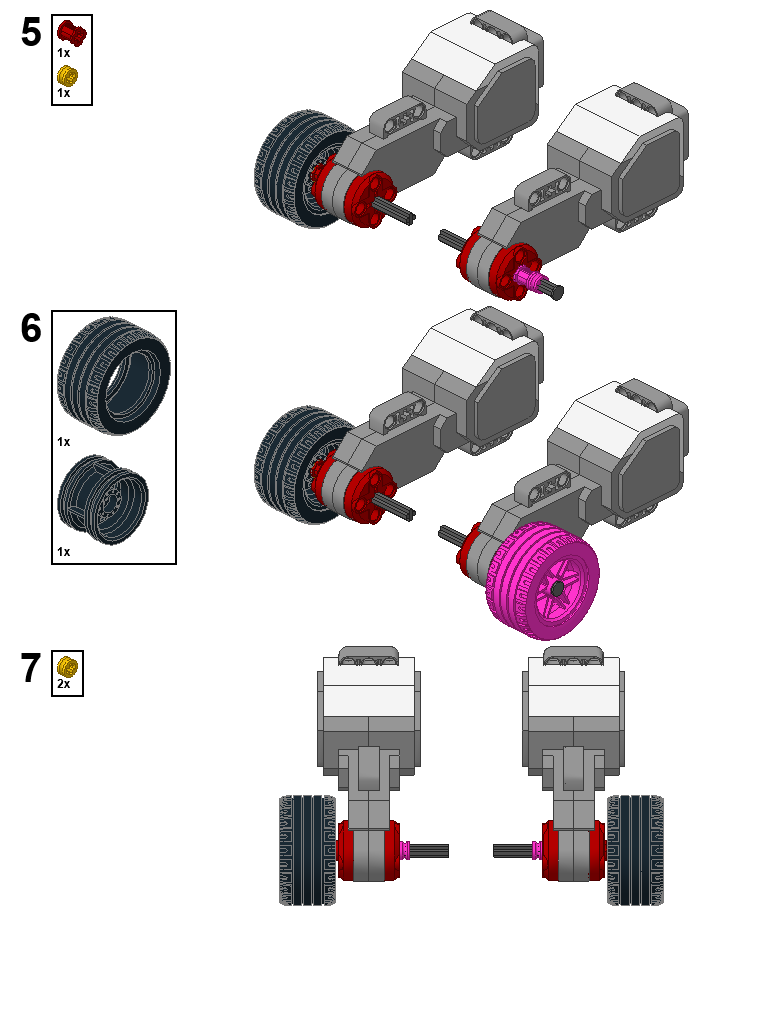 5
1x
1x

6
1x
1x

7
2x