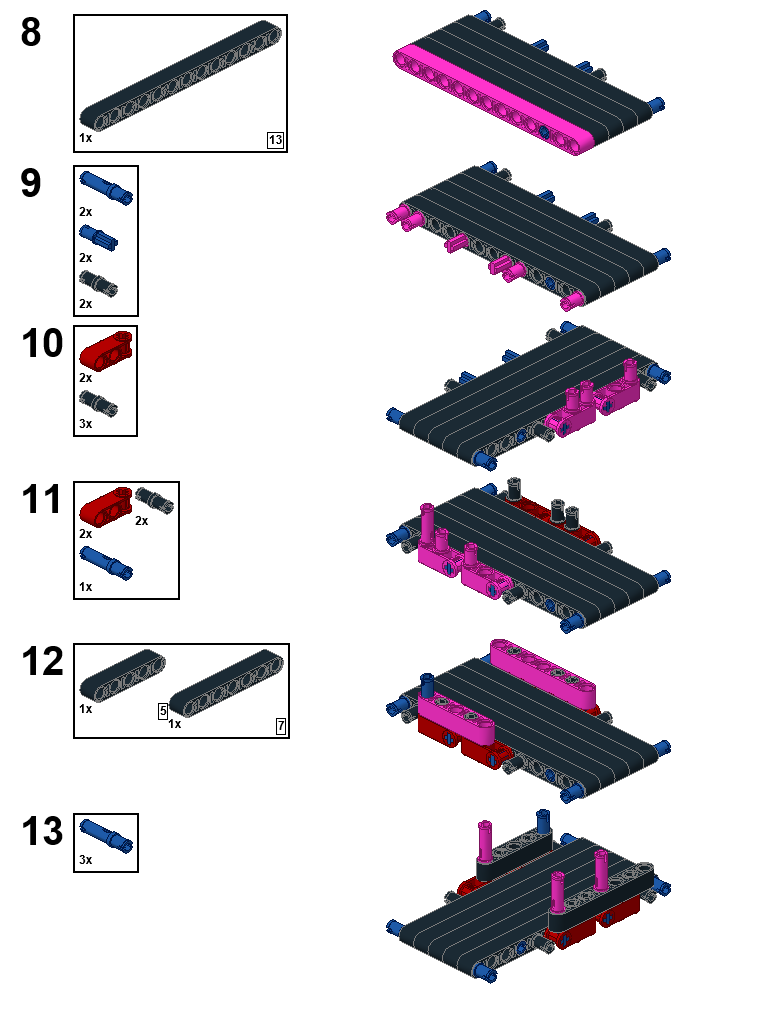 8

1x

13

9

2x

2x

2x

10

2x

3x

11

2x

2x

1x

12

1x

5

1x

7

13

3x