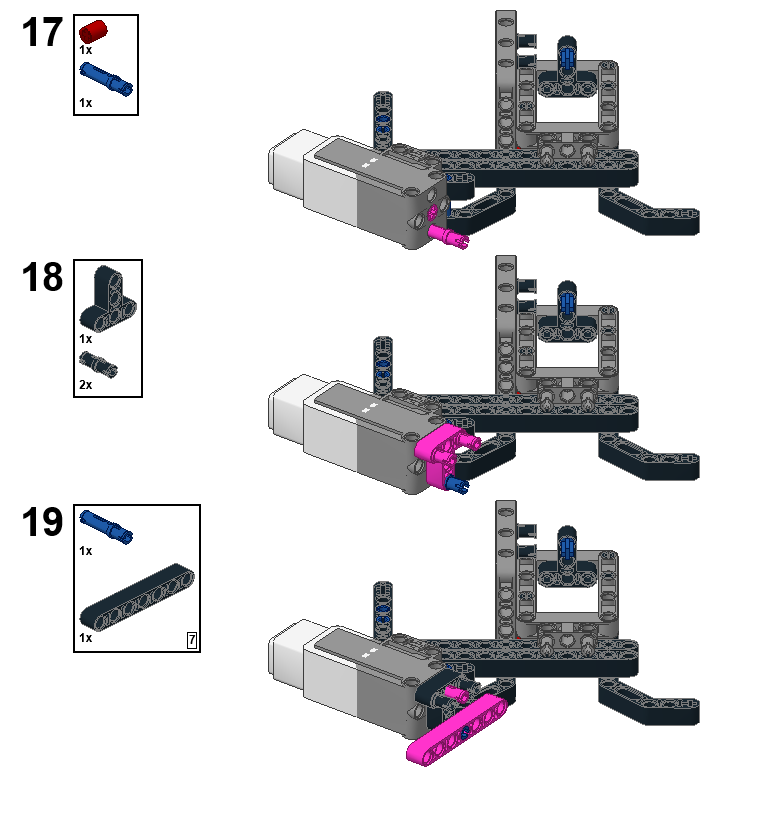 17
1x
1x

18
1x
2x

19
1x
1x
7