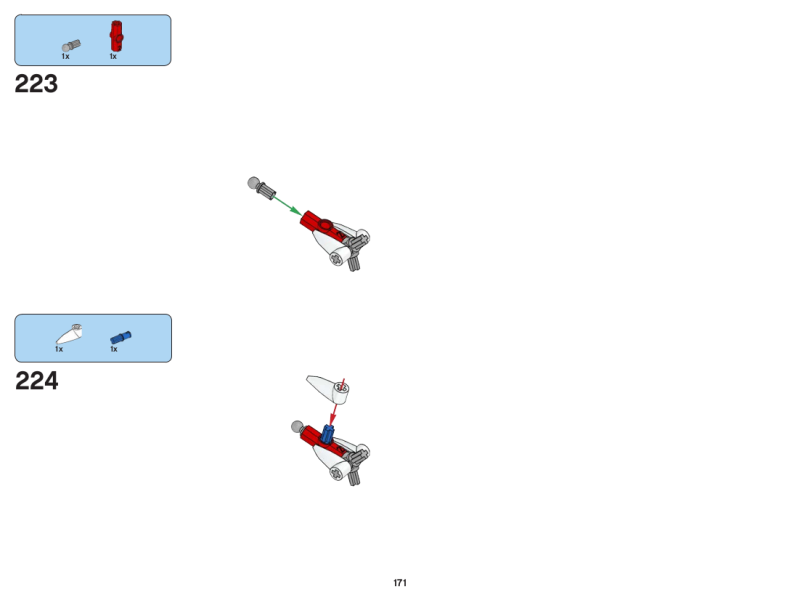 1x 1x

223

1x 1x

224

171