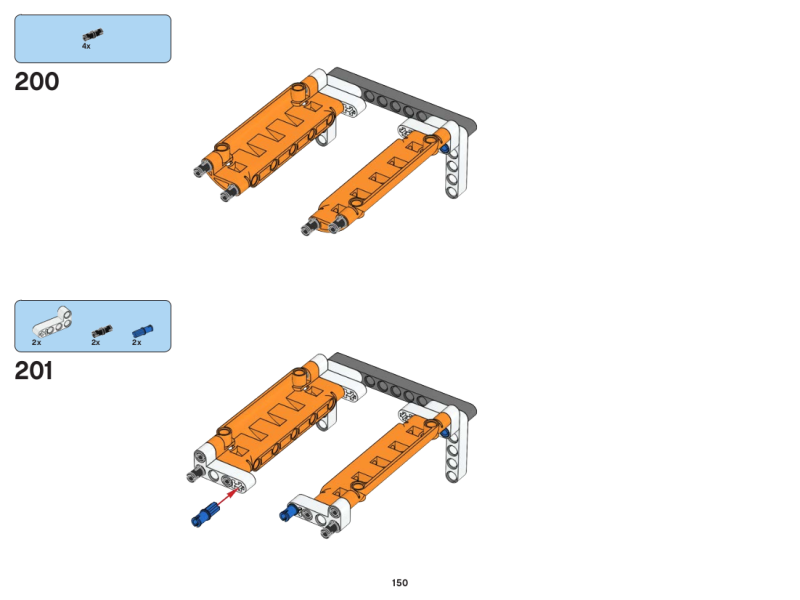 4x

200

2x 2x 2x

201

150