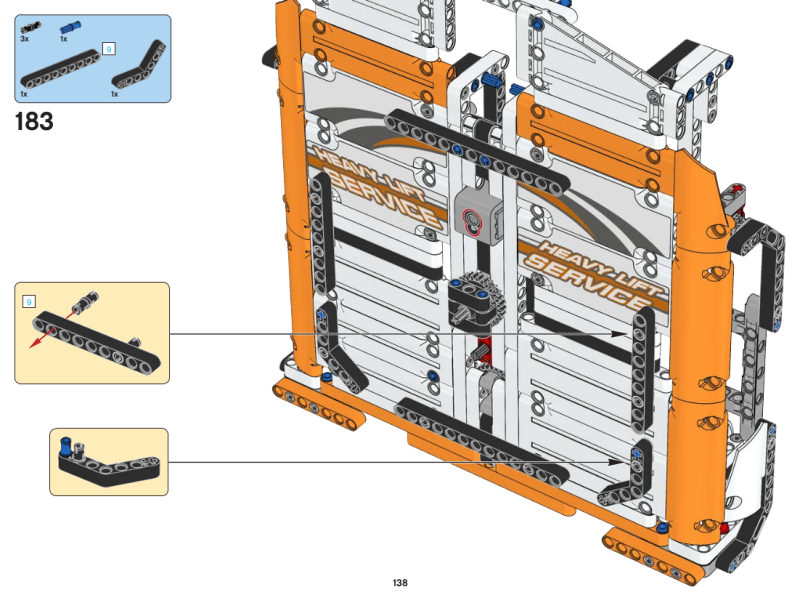 3x
1x
9
1x
1x
183
HEAVY-LIFT SERVICE
HEAVY-LIFT SERVICE
9
138