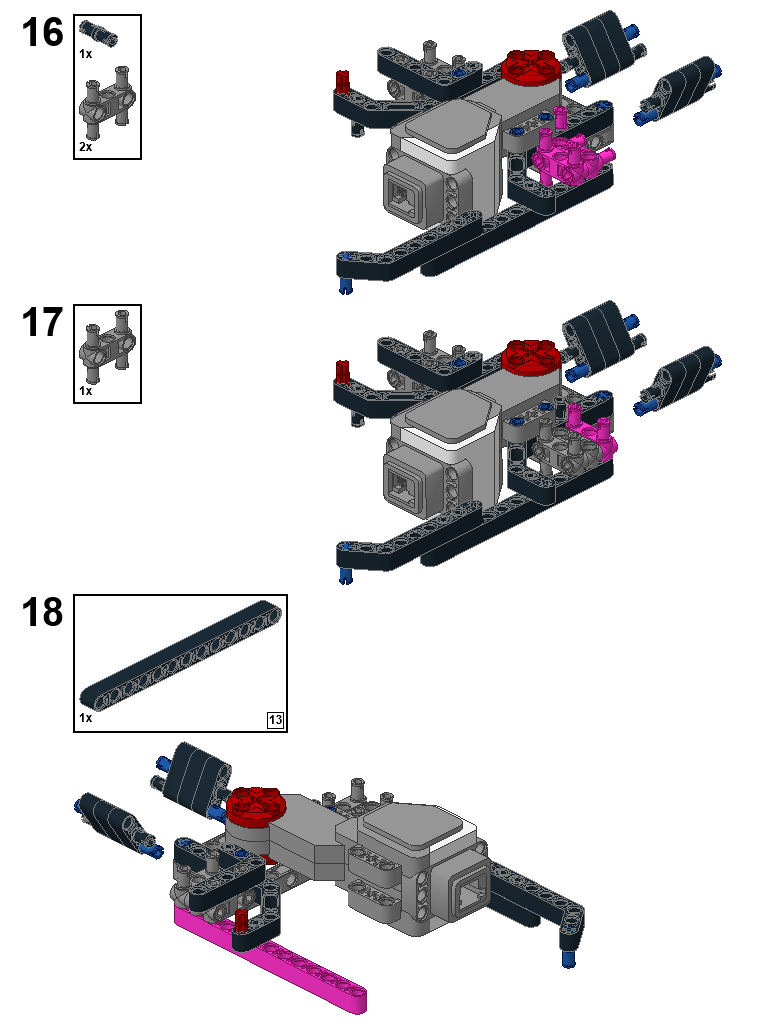 16
1x
2x
17
1x
18
1x
13